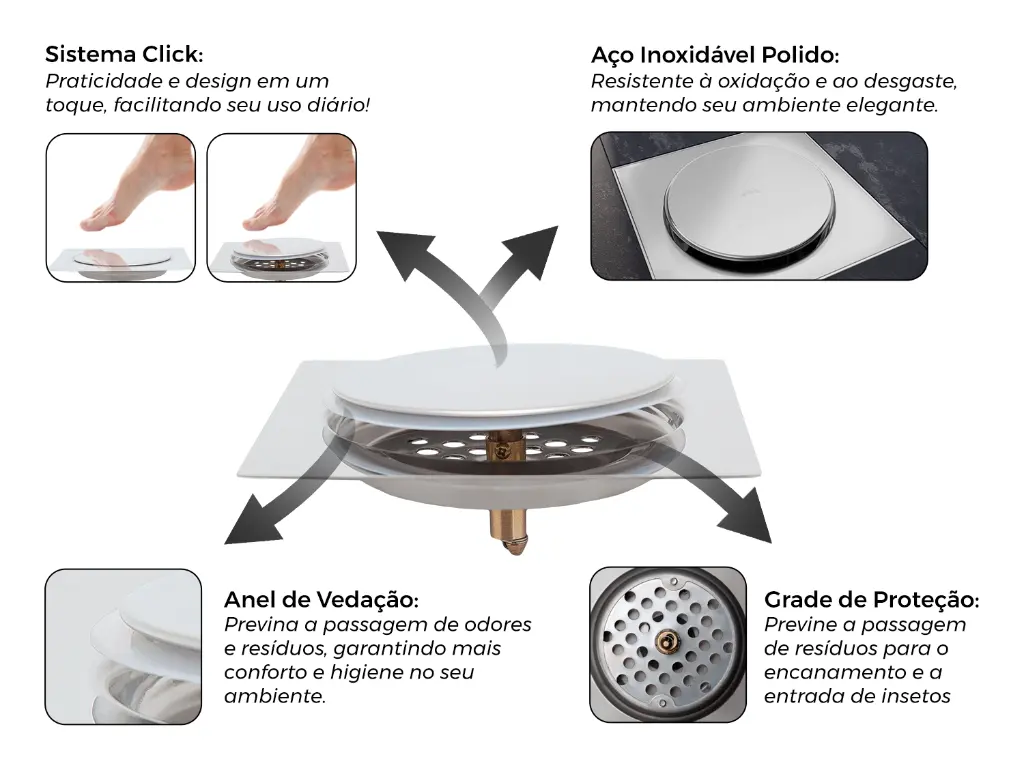 Sistema Click:
Praticidade e design em um toque, facilitando seu uso diário!

Aço Inoxidável Polido:
Resistente à oxidação e ao desgaste, mantendo seu ambiente elegante.

Anel de Vedação:
Previna a passagem de odores e resíduos, garantindo mais conforto e higiene no seu ambiente.

Grade de Proteção:
Previne a passagem de resíduos para o encanamento e a entrada de insetos