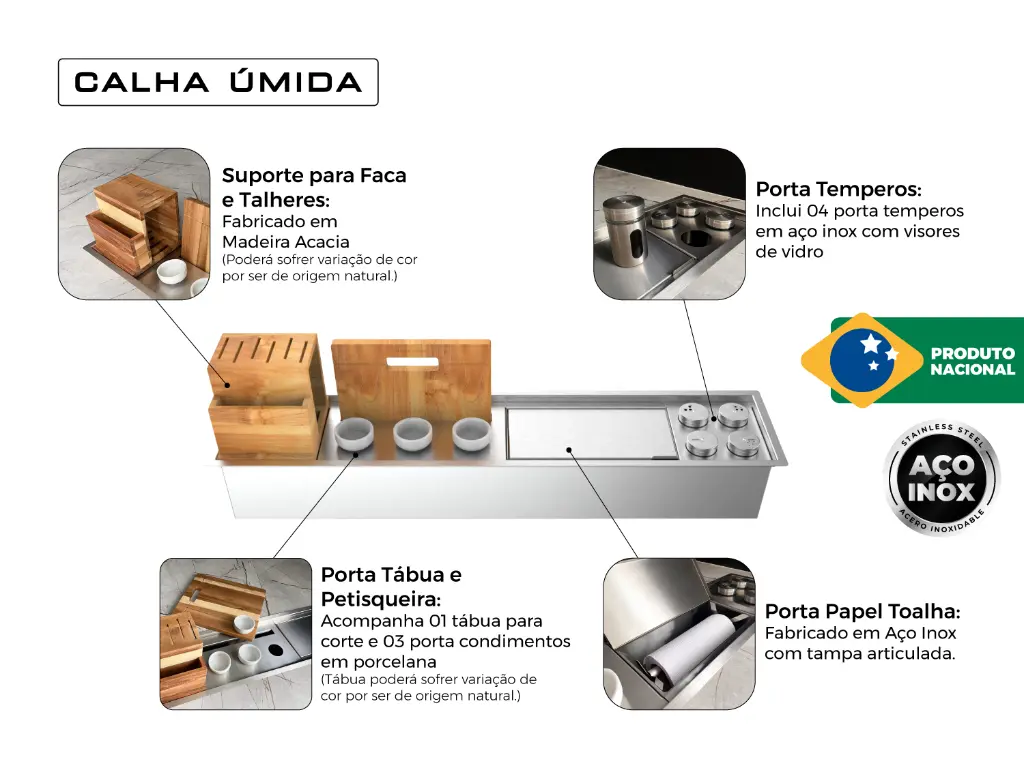 CALHA ÚMIDA

Suporte para Faca e Talheres:
Fabricado em Madeira Acacia
(Poderá sofrer variação de cor por ser de origem natural.)

Porta Temperos:
Inclui 04 porta temperos em aço inox com visores de vidro

PRODUTO NACIONAL

STAINLESS STEEL
AÇO INOX
ACERO INOXIDABLE

Porta Tábua e Petisqueira:
Acompanha 01 tábua para corte e 03 porta condimentos em porcelana
(Tábua poderá sofrer variação de cor por ser de origem natural.)

Porta Papel Toalha:
Fabricado em Aço Inox com tampa articulada.